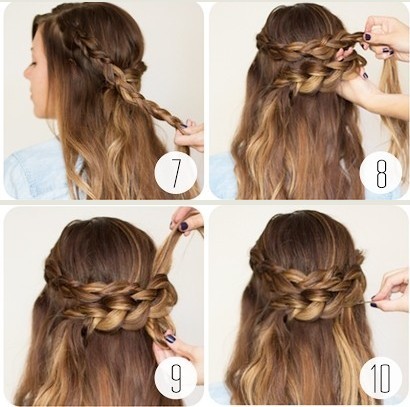 7

8

9

10